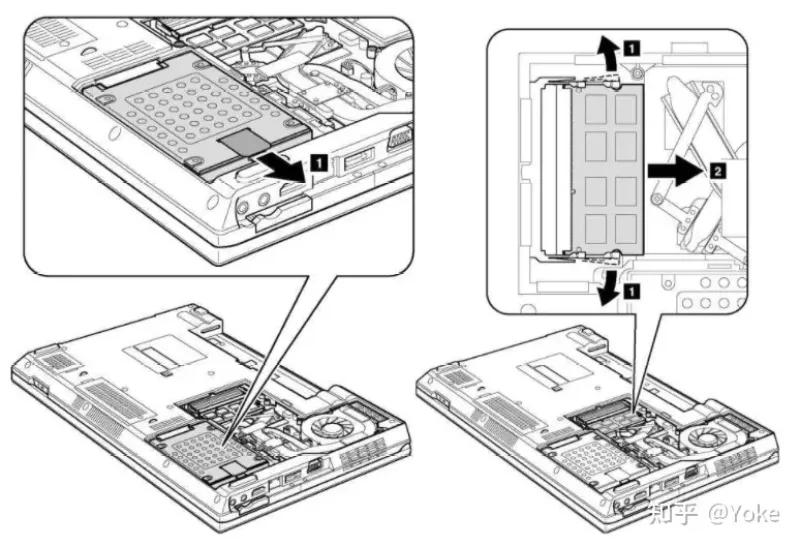 1

1

2

1

知乎 @Yoke